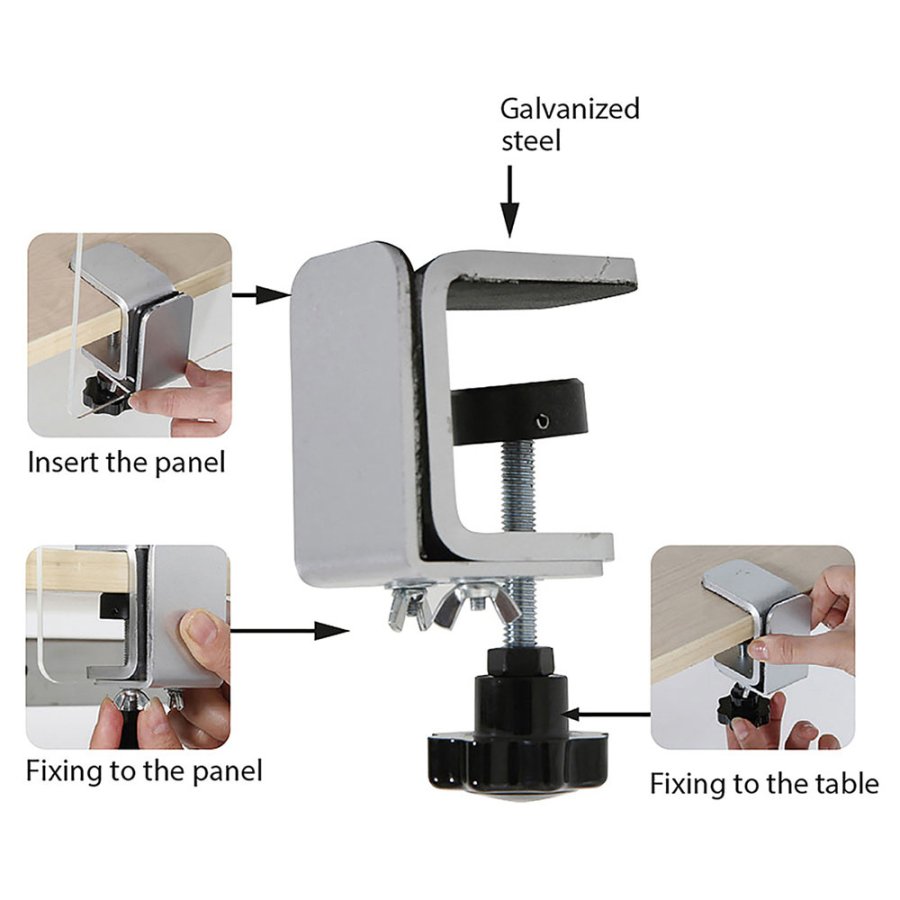 Galvanized steel

Insert the panel

Fixing to the panel

Fixing to the table